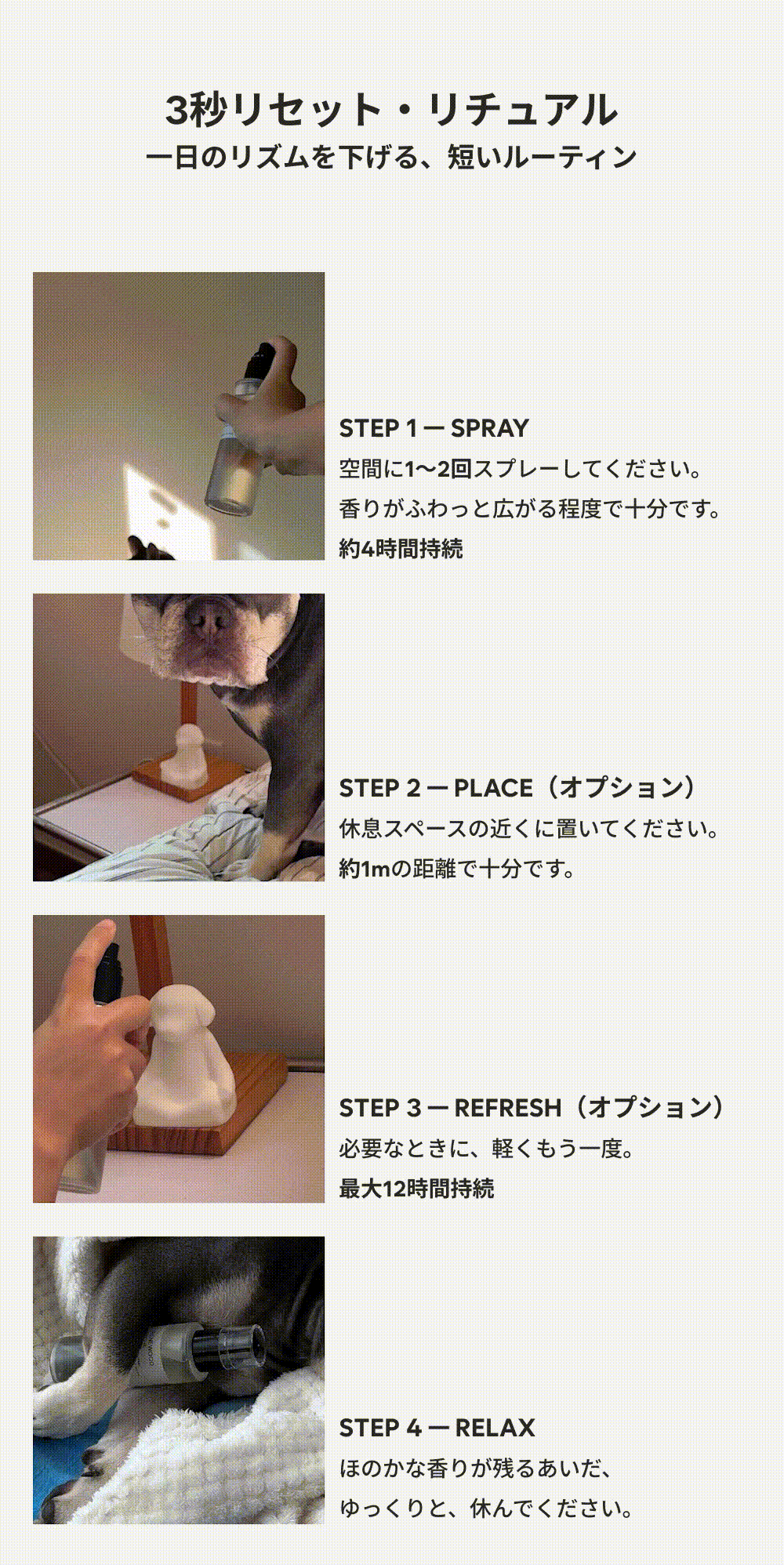 3秒リセット・リチュアル
一日のリズムを下げる、短いルーティン

STEP 1 — SPRAY
空間に1〜2回スプレーしてください。
香りがふわっと広がる程度で十分です。
約4時間持続

STEP 2 — PLACE（オプション）
休息スペースの近くに置いてください。
約1mの距離で十分です。

STEP 3 — REFRESH（オプション）
必要なときに、軽くもう一度。
最大12時間持続

STEP 4 — RELAX
ほのかな香りが残るあいだ、
ゆっくりと、休んでください。