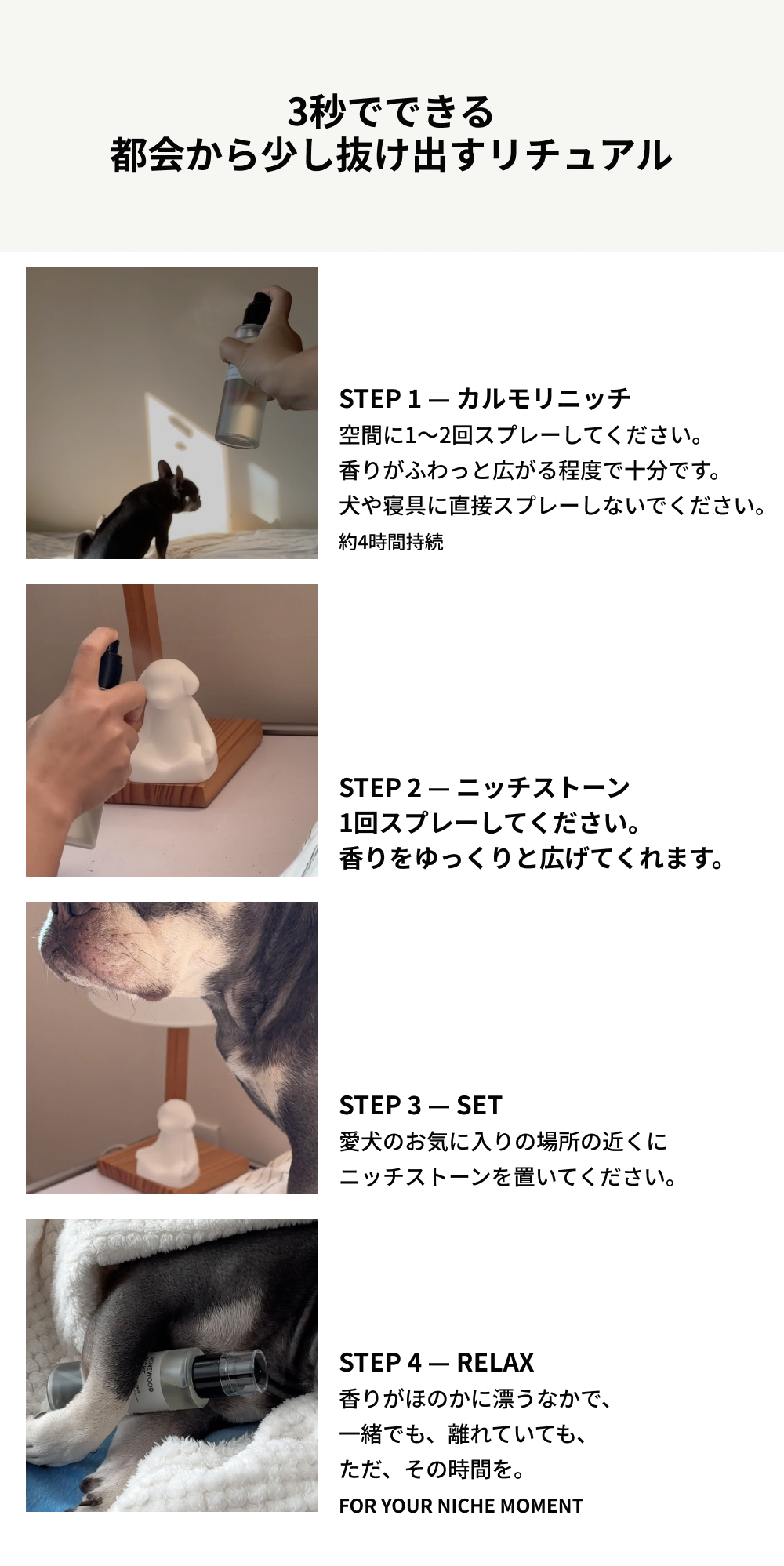 3秒でできる
都会から少し抜け出すリチュアル

STEP 1 — カルモリニッチ
空間に1〜2回スプレーしてください。
香りがふわっと広がる程度で十分です。
犬や寝具に直接スプレーしないでください。
約4時間持続

STEP 2 — ニッチストーン
1回スプレーしてください。
香りをゆっくりと広げてくれます。

STEP 3 — SET
愛犬のお気に入りの場所の近くに
ニッチストーンを置いてください。

STEP 4 — RELAX
香りがほのかに漂うなかで、
一緒でも、離れていても、
ただ、その時間を。
FOR YOUR NICHE MOMENT