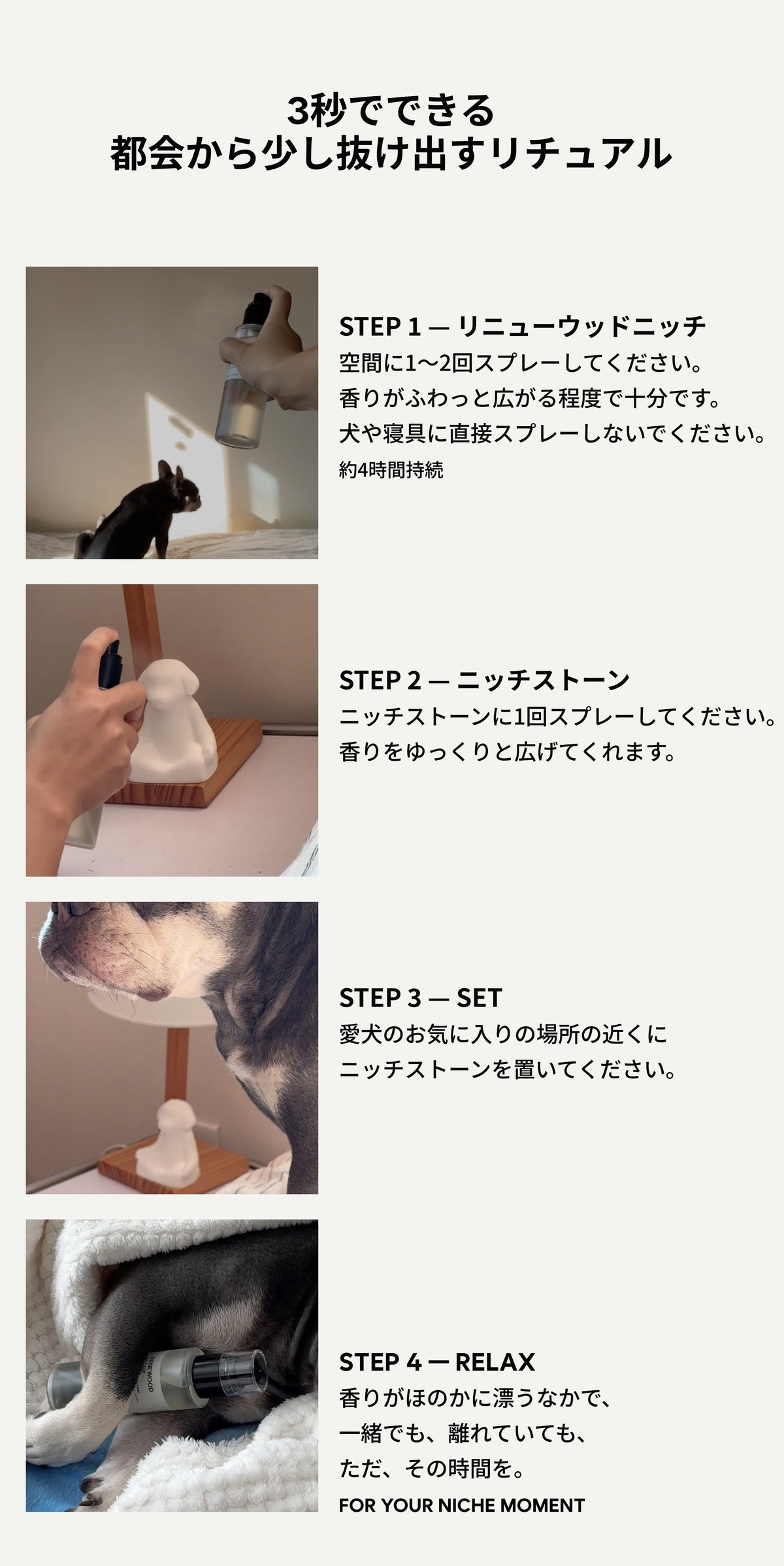 3秒でできる
都会から少し抜け出すリチュアル

STEP 1 — リニューウッドニッチ
空間に1〜2回スプレーしてください。
香りがふわっと広がる程度で十分です。
犬や寝具に直接スプレーしないでください。
約4時間持続

STEP 2 — ニッチストーン
ニッチストーンに1回スプレーしてください。
香りをゆっくりと広げてくれます。

STEP 3 — SET
愛犬のお気に入りの場所の近くに
ニッチストーンを置いてください。

STEP 4 — RELAX
香りがほのかに漂うなかで、
一緒でも、離れていても、
ただ、その時間を。
FOR YOUR NICHE MOMENT